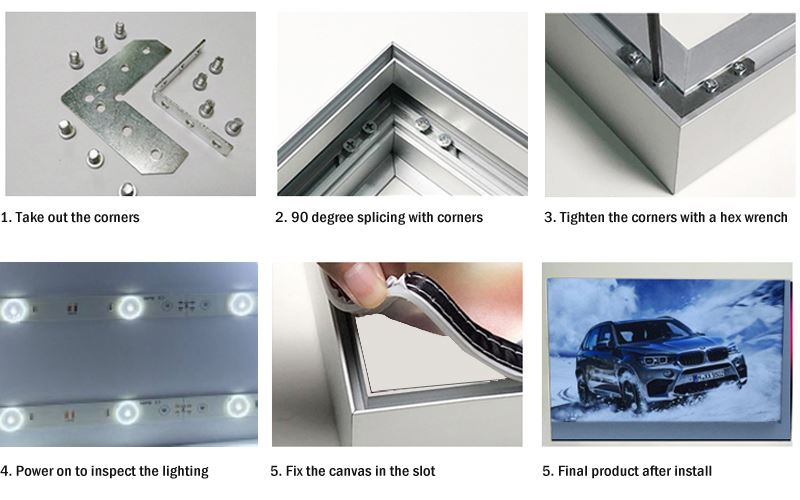 1. Take out the corners

2. 90 degree splicing with corners

3. Tighten the corners with a hex wrench

4. Power on to inspect the lighting

5. Fix the canvas in the slot

5. Final product after install